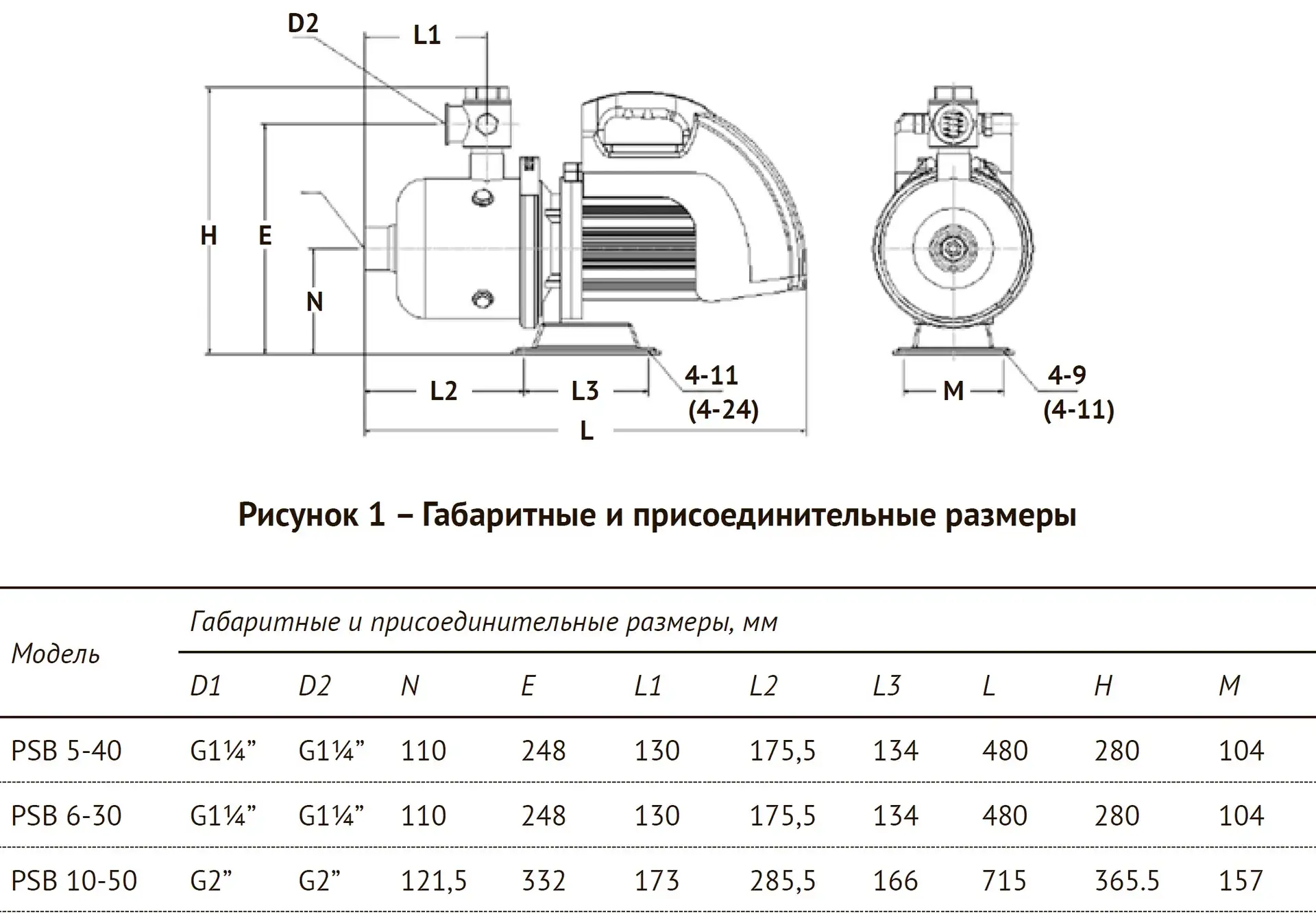 D2
L1
H
E
N
L2
L3
4-11
(4-24)
L
M
4-9
(4-11)

Рисунок 1 – Габаритные и присоединительные размеры

| Модель | Габаритные и присоединительные размеры, мм | | | | | | | | | |
|---|---|---|---|---|---|---|---|---|---|---|
| | D1 | D2 | N | E | L1 | L2 | L3 | L | H | M |
| PSB 5-40 | G1¼” | G1¼” | 110 | 248 | 130 | 175,5 | 134 | 480 | 280 | 104 |
| PSB 6-30 | G1¼” | G1¼” | 110 | 248 | 130 | 175,5 | 134 | 480 | 280 | 104 |
| PSB 10-50 | G2” | G2” | 121,5 | 332 | 173 | 285,5 | 166 | 715 | 365.5 | 157 |